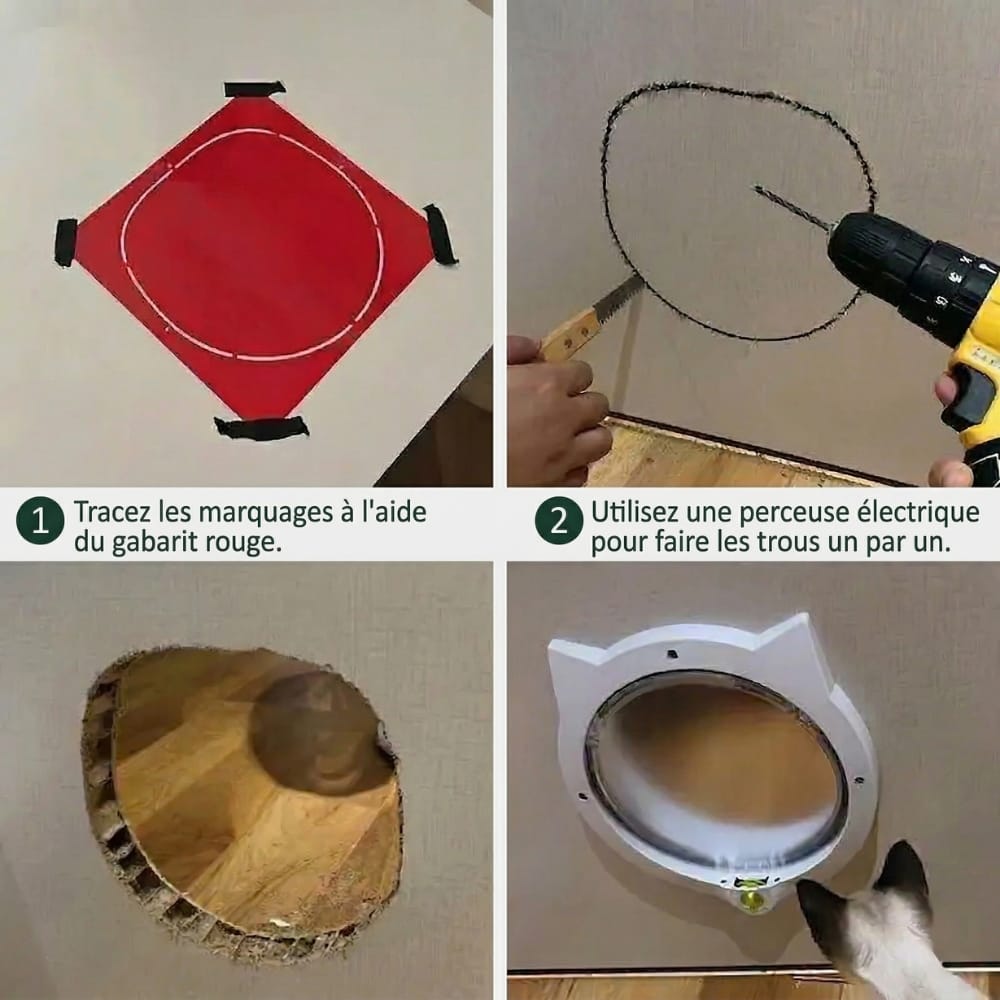 1 Tracez les marquages à l'aide du gabarit rouge.

2 Utilisez une perceuse électrique pour faire les trous un par un.