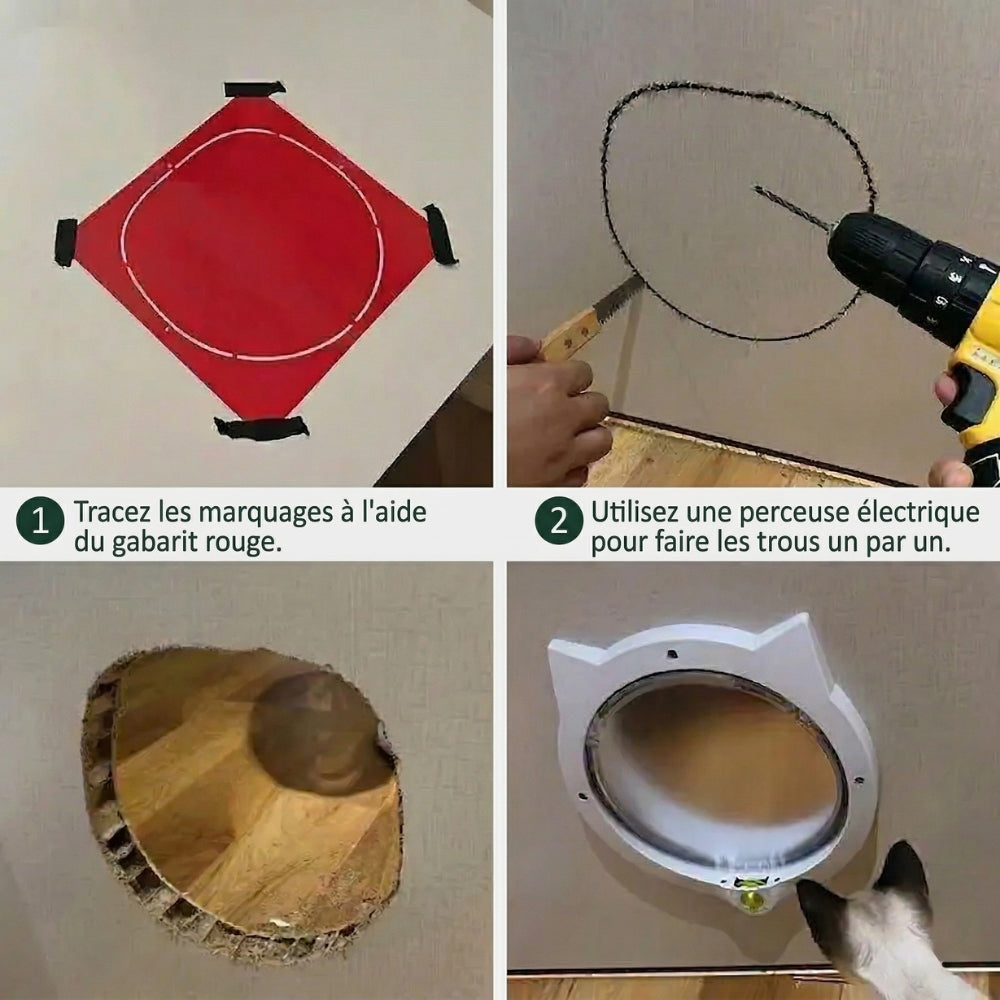 1 Tracez les marquages à l'aide du gabarit rouge.

2 Utilisez une perceuse électrique pour faire les trous un par un.